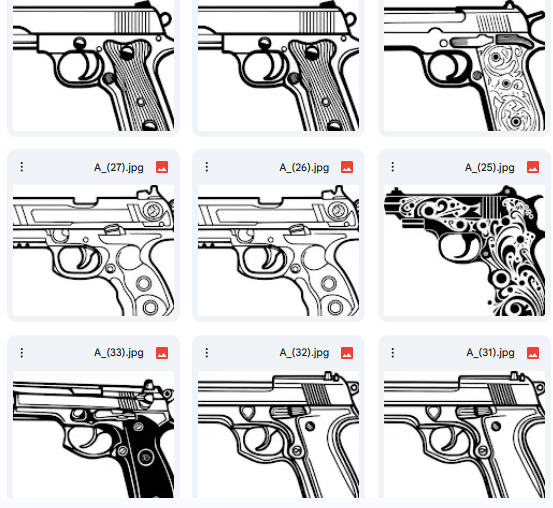 A_(27).jpg

A_(26).jpg

A_(25).jpg

A_(33).jpg

A_(32).jpg

A_(31).jpg